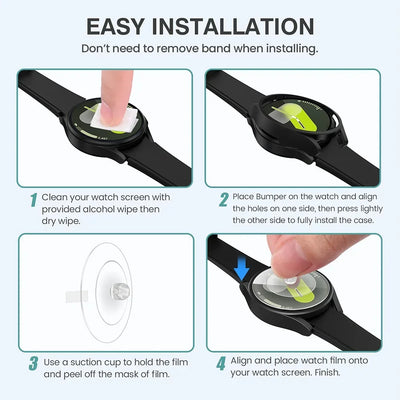 EASY INSTALLATION
Don't need to remove band when installing.

1 Clean your watch screen with provided alcohol wipe then dry wipe.

2 Place Bumper on the watch and align the holes on one side, then press lightly the other side to fully install the case.

3 Use a suction cup to hold the film and peel off the mask of film.

4 Align and place watch film onto your watch screen. Finish.