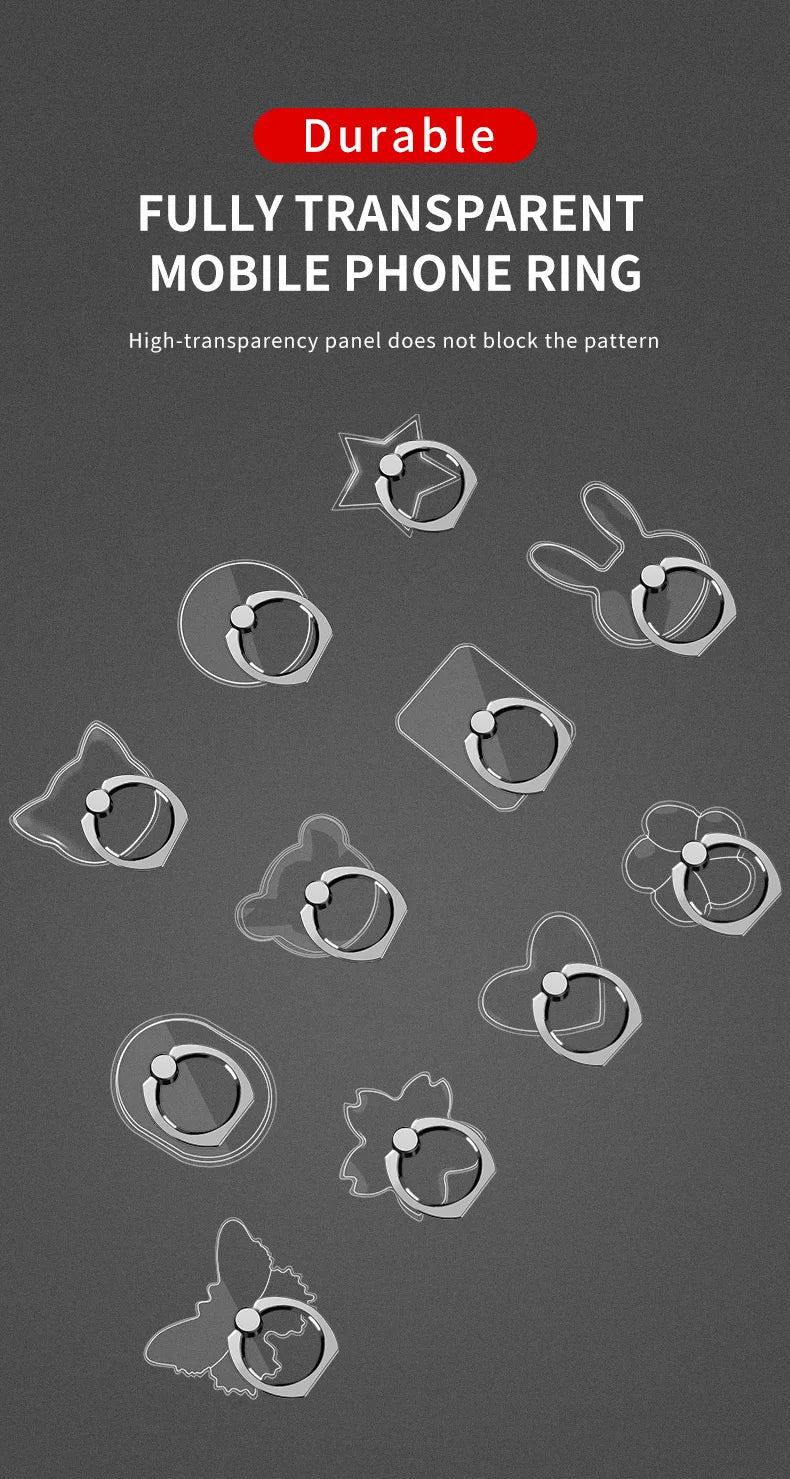 Durable

FULLY TRANSPARENT MOBILE PHONE RING

High-transparency panel does not block the pattern