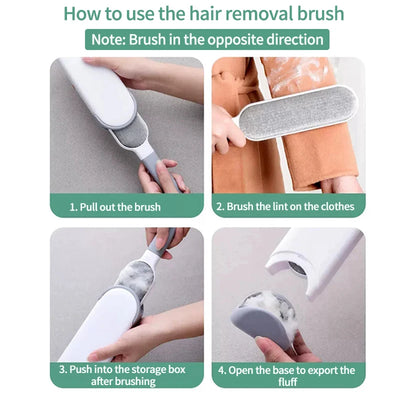 How to use the hair removal brush

Note: Brush in the opposite direction

1. Pull out the brush

2. Brush the lint on the clothes

3. Push into the storage box after brushing

4. Open the base to export the fluff