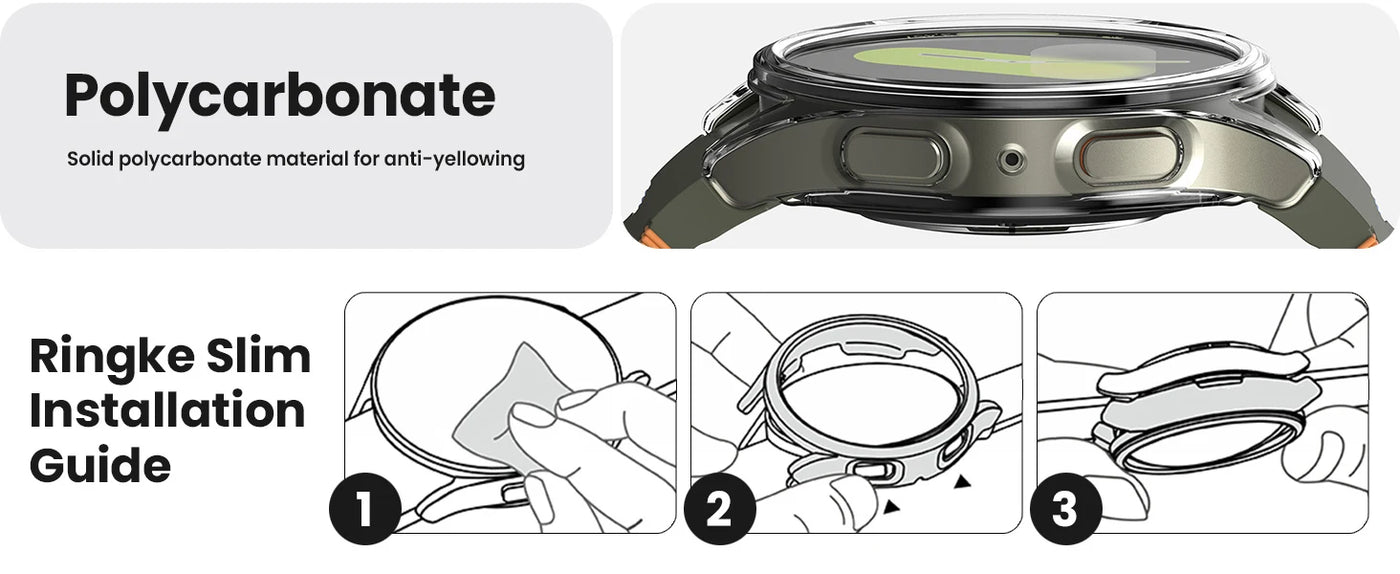 Polycarbonate

Solid polycarbonate material for anti-yellowing

Ringke Slim Installation Guide

1

2

3