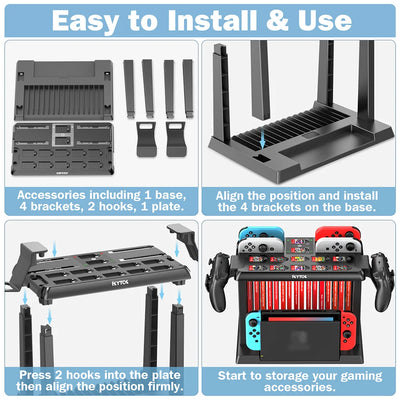 Easy to Install & Use

Accessories including 1 base, 4 brackets, 2 hooks, 1 plate.

Align the position and install the 4 brackets on the base.

KYTOK

Press 2 hooks into the plate then align the position firmly.

KYTOK

Start to storage your gaming accessories.