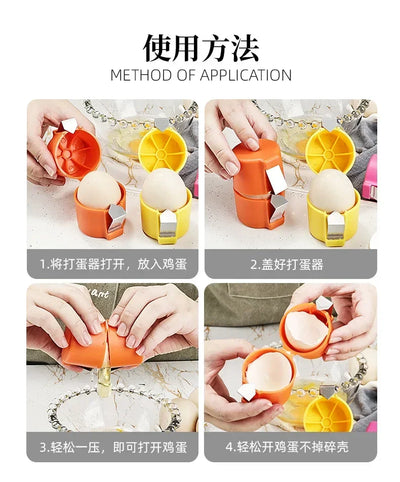 使用方法
METHOD OF APPLICATION

1.将打蛋器打开，放入鸡蛋

2.盖好打蛋器

3.轻松一压，即可打开鸡蛋

4.轻松开鸡蛋不掉碎壳