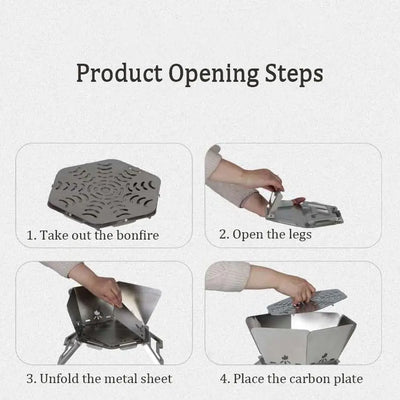 Product Opening Steps

1. Take out the bonfire

2. Open the legs

3. Unfold the metal sheet

4. Place the carbon plate