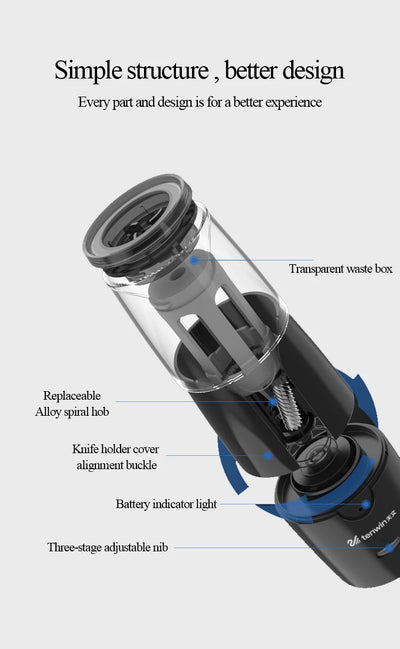 Simple structure , better design

Every part and design is for a better experience

Transparent waste box

Replaceable
Alloy spiral hob

Knife holder cover
alignment buckle

Battery indicator light

Three-stage adjustable nib

tenwin